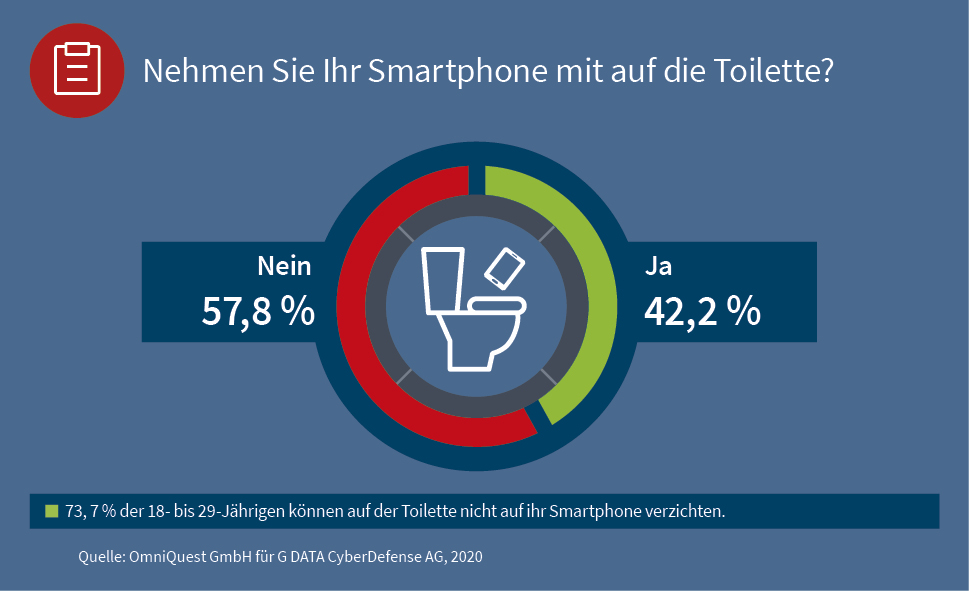 Nehmen Sie Ihr Smartphone mit auf die Toilette?

Nein
57,8 %

Ja
42,2 %

73, 7 % der 18- bis 29-Jährigen können auf der Toilette nicht auf ihr Smartphone verzichten.

Quelle: OmniQuest GmbH für G DATA CyberDefense AG, 2020