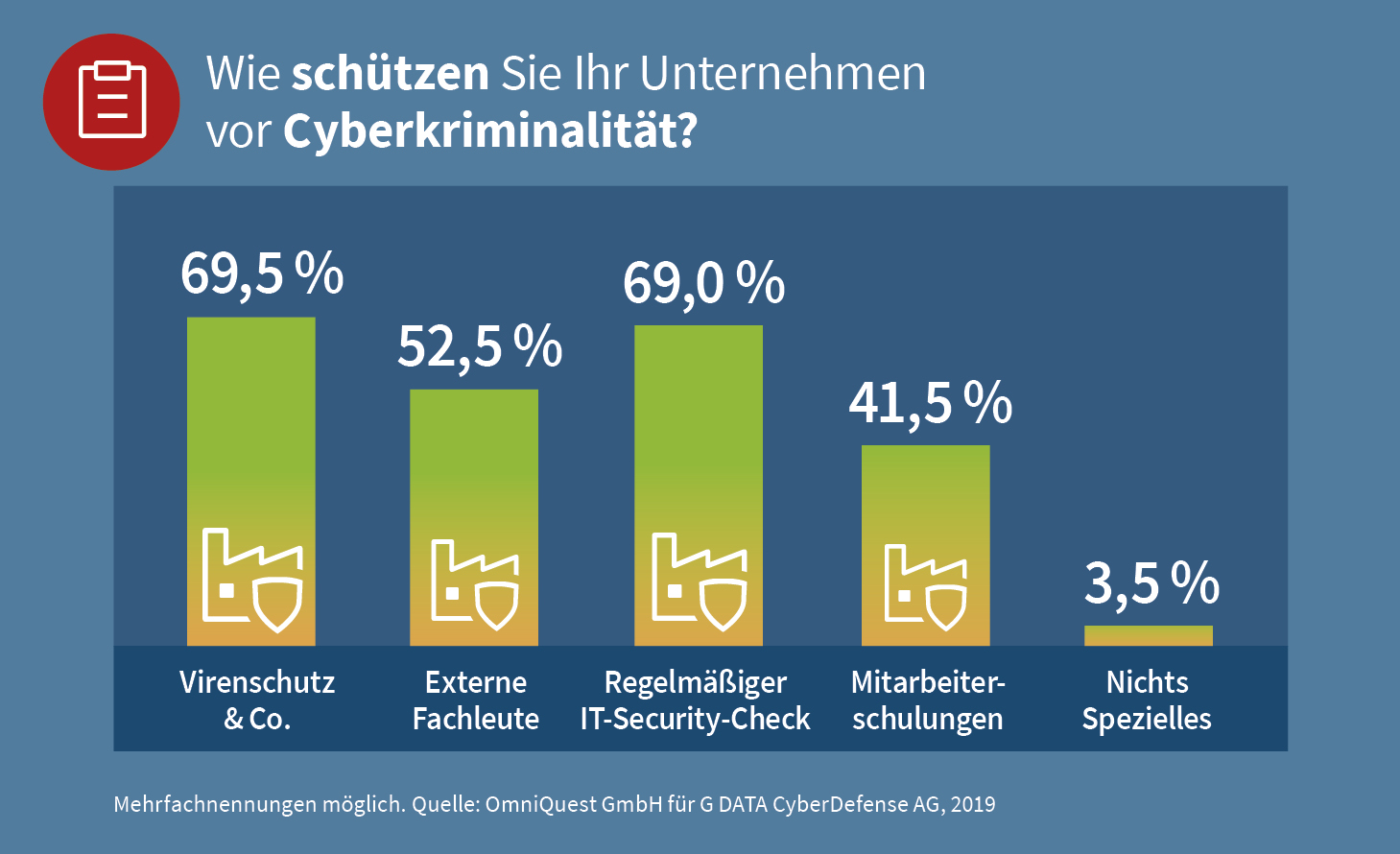 Wie schützen Sie Ihr Unternehmen vor Cyberkriminalität?

69,5 %

52,5 %

69,0 %

41,5 %

3,5 %

Virenschutz & Co.

Externe Fachleute

Regelmäßiger IT-Security-Check

Mitarbeiterschulungen

Nichts Spezielles

Mehrfachnennungen möglich. Quelle: OmniQuest GmbH für G DATA CyberDefense AG, 2019