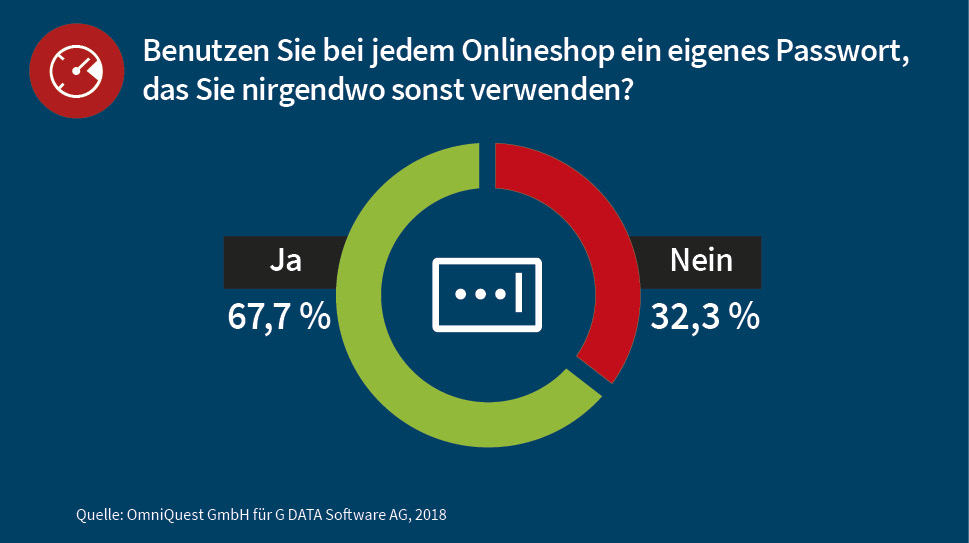 Benutzen Sie bei jedem Onlineshop ein eigenes Passwort, das Sie nirgendwo sonst verwenden?

Ja
67,7 %

Nein
32,3 %

Quelle: OmniQuest GmbH für G DATA Software AG, 2018