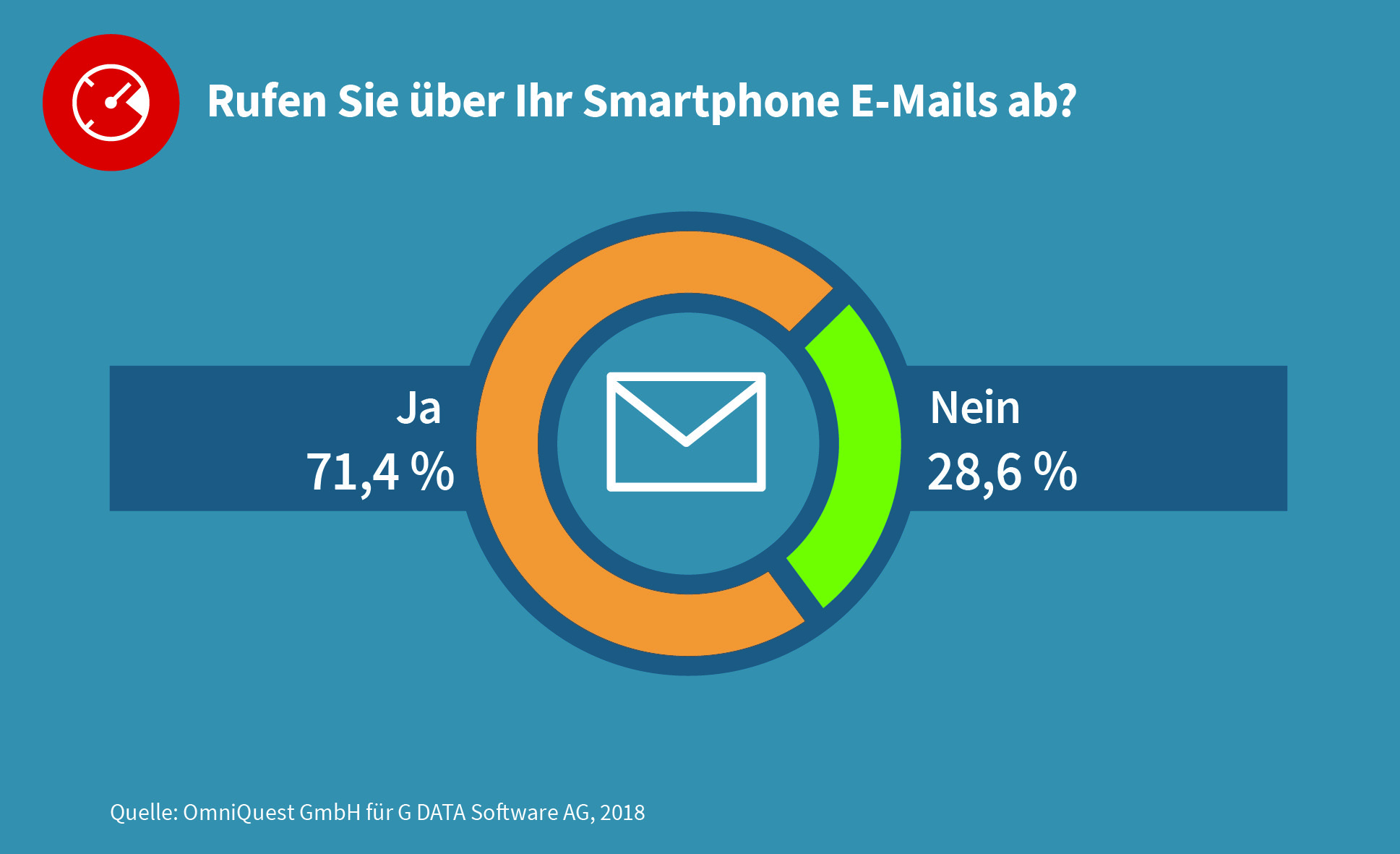 Rufen Sie über Ihr Smartphone E-Mails ab?

Ja
71,4 %

Nein
28,6 %

Quelle: OmniQuest GmbH für G DATA Software AG, 2018