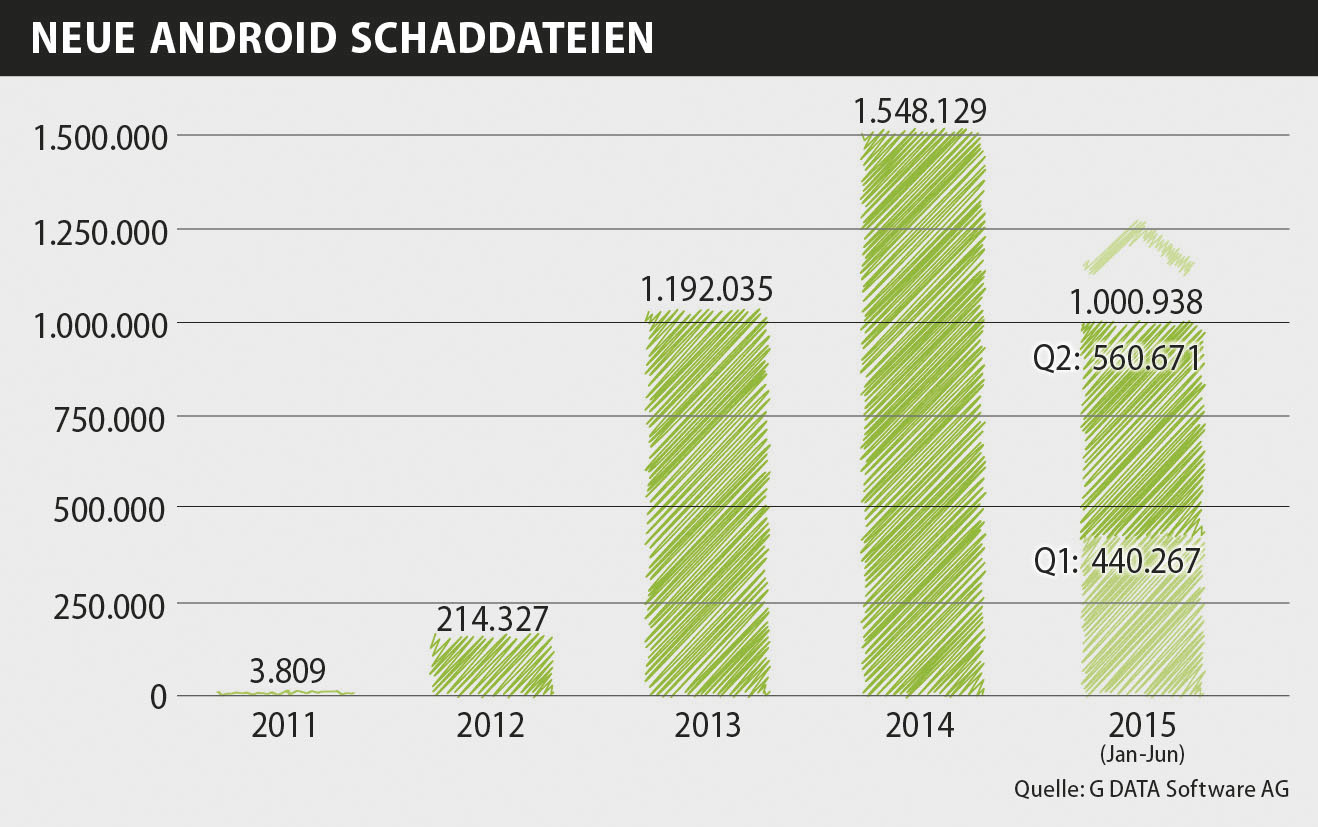 NEUE ANDROID SCHADDATEIEN

1.500.000
1.250.000
1.000.000
750.000
500.000
250.000
0

3.809
214.327
1.192.035
1.548.129
1.000.938
Q2: 560.671
Q1: 440.267

2011
2012
2013
2014
2015
(Jan-Jun)

Quelle: G DATA Software AG