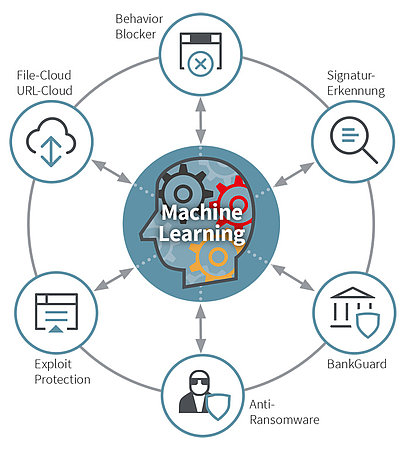 Behavior Blocker

File-Cloud
URL-Cloud

Signatur-Erkennung

Machine Learning

Exploit Protection

BankGuard

Anti-Ransomware