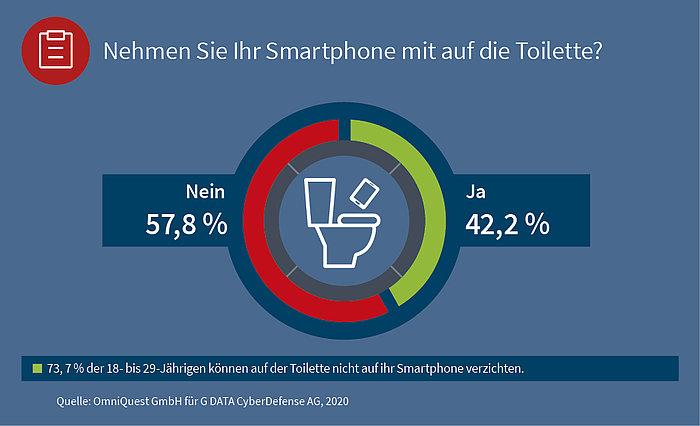 Nehmen Sie Ihr Smartphone mit auf die Toilette?

Nein
57,8 %

Ja
42,2 %

73, 7 % der 18- bis 29-Jährigen können auf der Toilette nicht auf ihr Smartphone verzichten.

Quelle: OmniQuest GmbH für G DATA CyberDefense AG, 2020