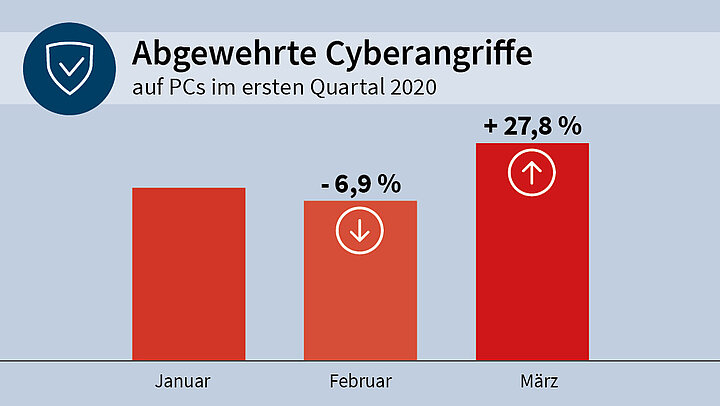 Abgewehrte Cyberangriffe
auf PCs im ersten Quartal 2020

- 6,9 %

+ 27,8 %

Januar

Februar

März