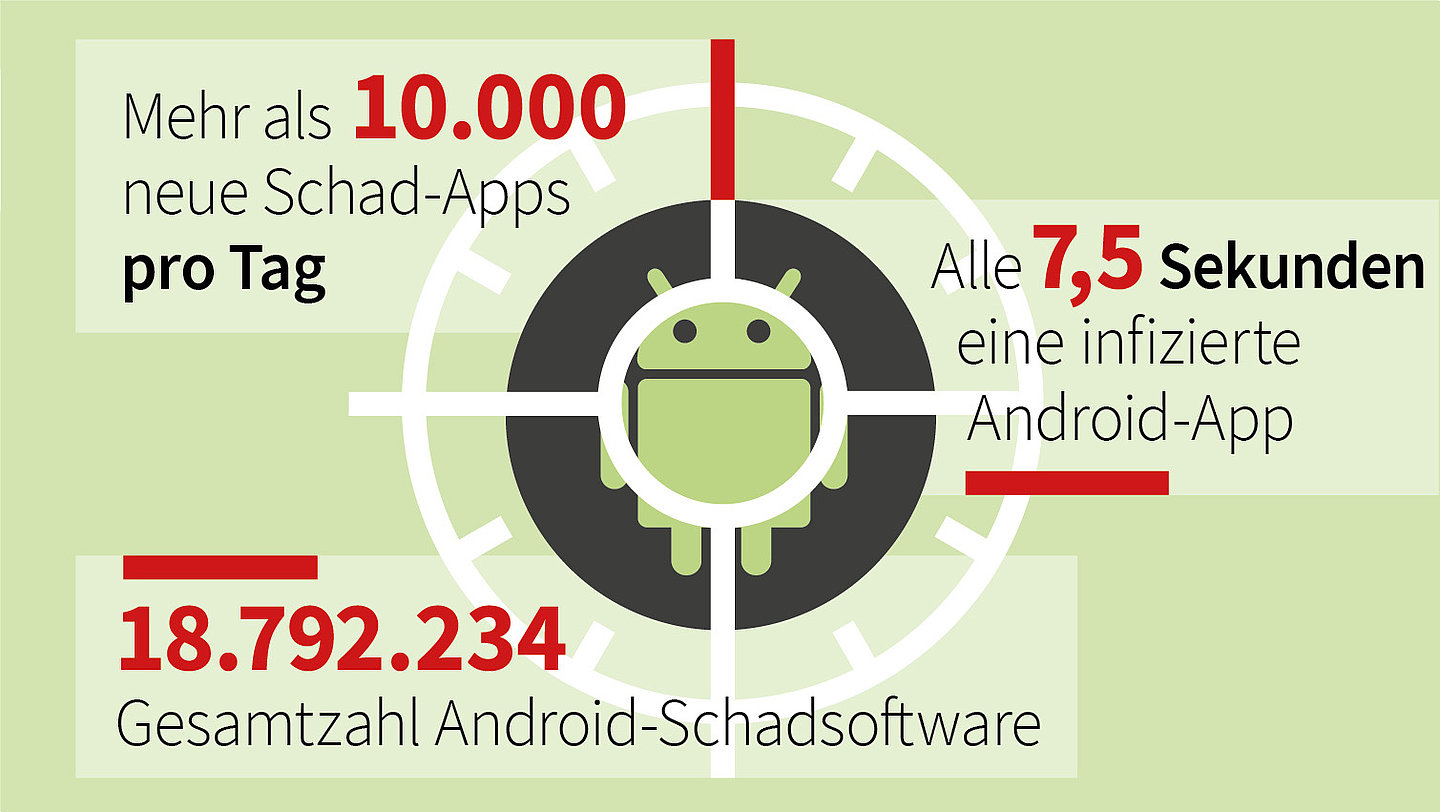 Mehr als 10.000 neue Schad-Apps pro Tag

Alle 7,5 Sekunden eine infizierte Android-App

18.792.234 Gesamtzahl Android-Schadsoftware