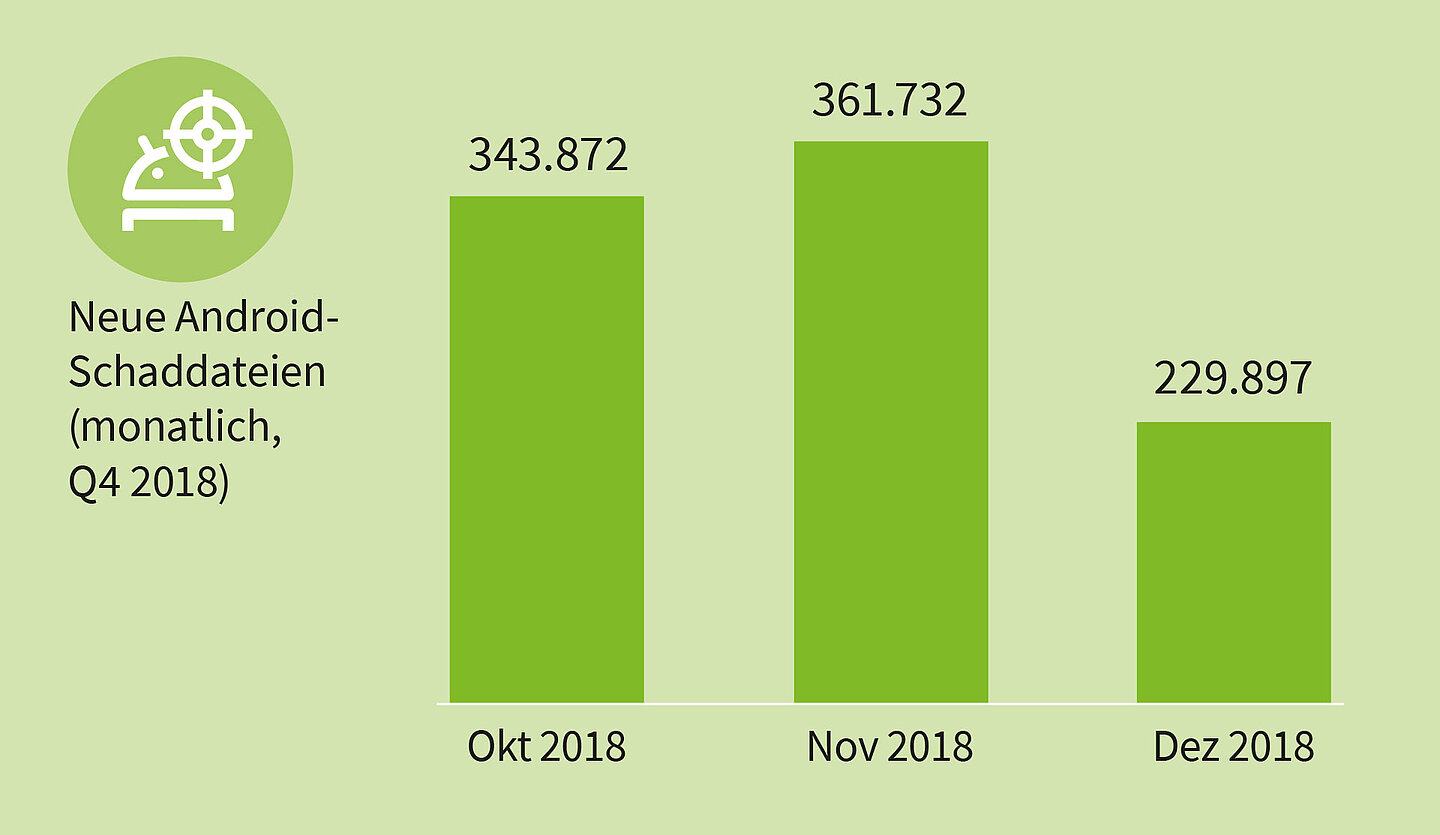 Neue Android-Schaddateien (monatlich, Q4 2018)

343.872

361.732

229.897

Okt 2018

Nov 2018

Dez 2018